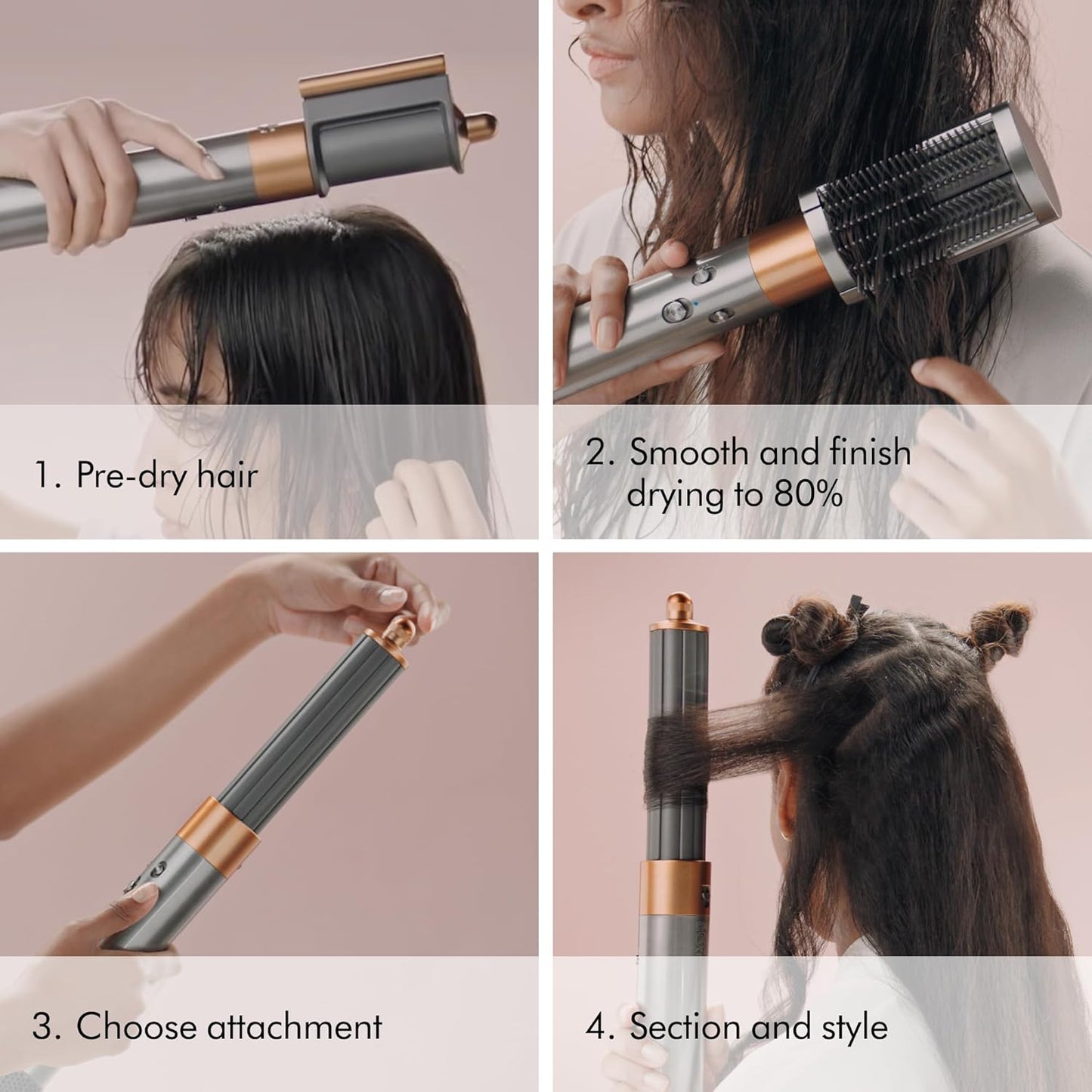 1. Pre-dry hair

2. Smooth and finish drying to 80%

3. Choose attachment

4. Section and style